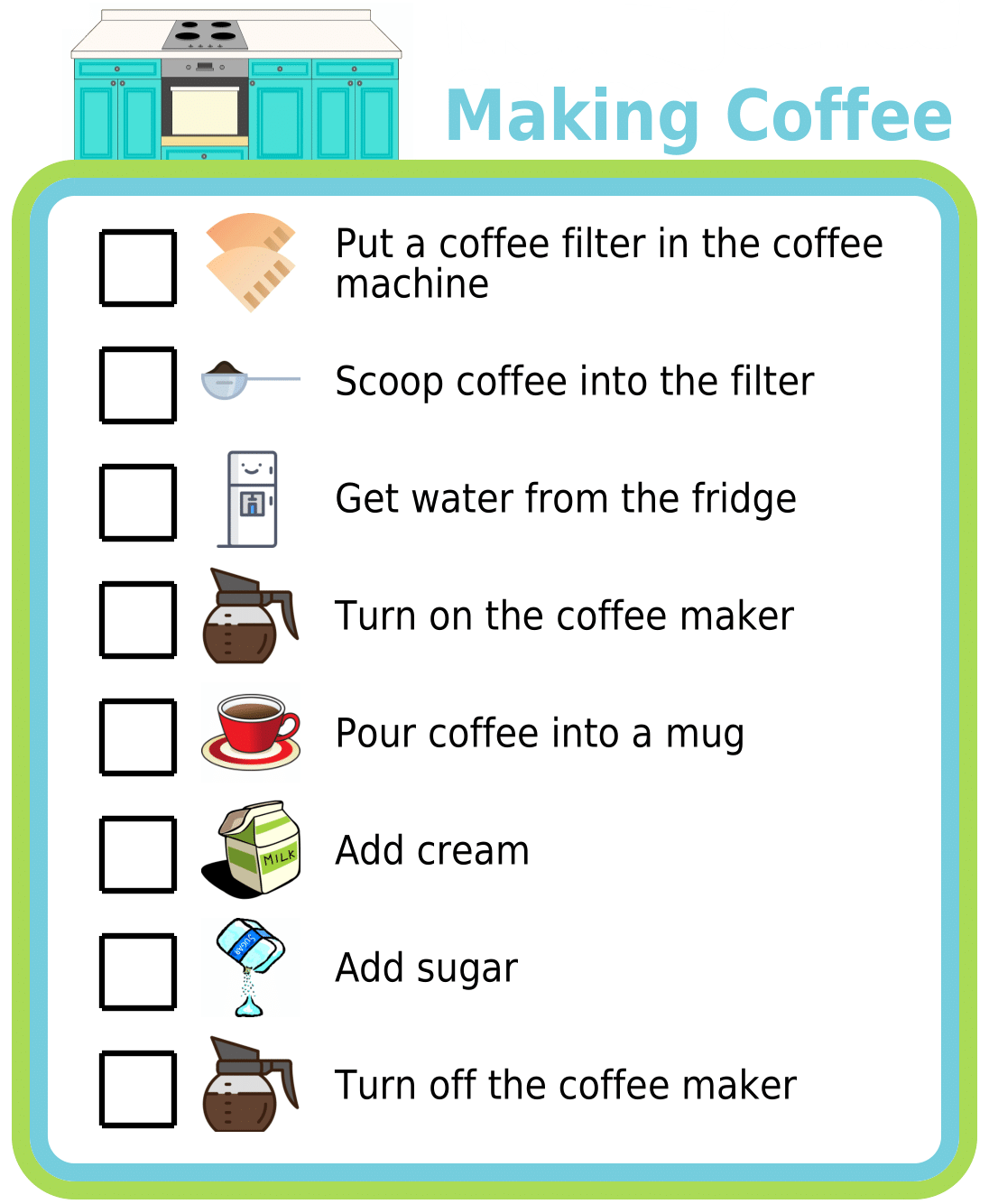 Making Coffee

Put a coffee filter in the coffee machine

Scoop coffee into the filter

Get water from the fridge

Turn on the coffee maker

Pour coffee into a mug

MILK

Add cream

SUGAR

Add sugar

Turn off the coffee maker